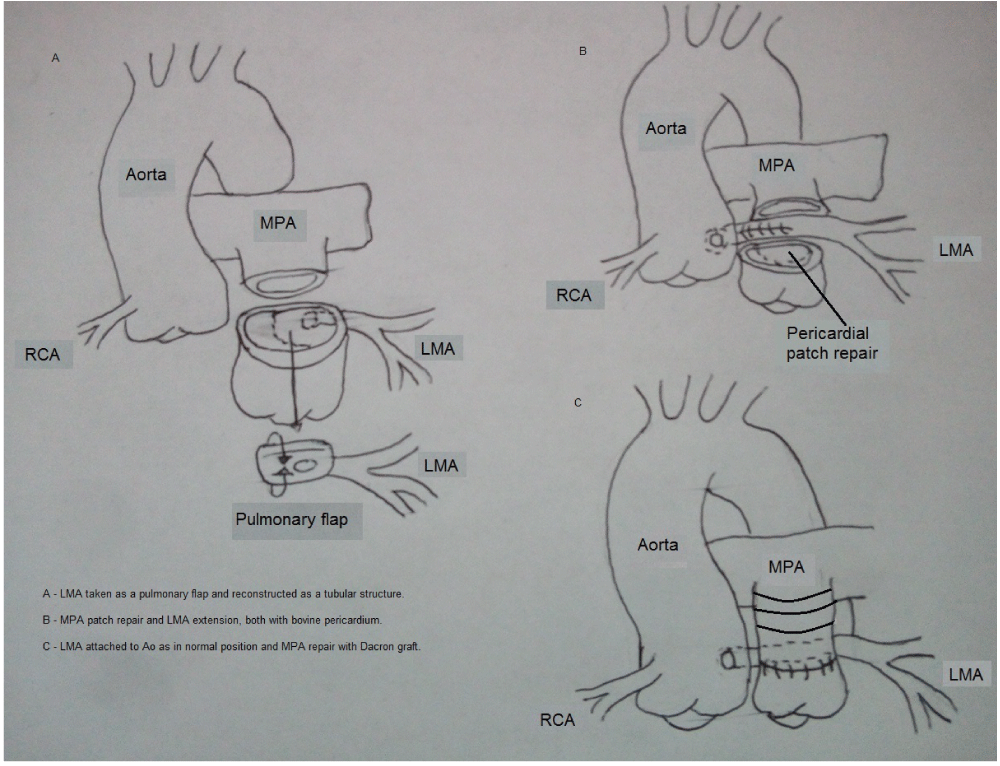 A

Aorta

MPA

RCA

LMA

LMA

Pulmonary flap

A - LMA taken as a pulmonary flap and reconstructed as a tubular structure.

B - MPA patch repair and LMA extension, both with bovine pericardium.

C - LMA attached to Ao as in normal position and MPA repair with Dacron graft.

B

Aorta

MPA

LMA

RCA

Pericardial patch repair

C

Aorta

MPA

LMA

RCA