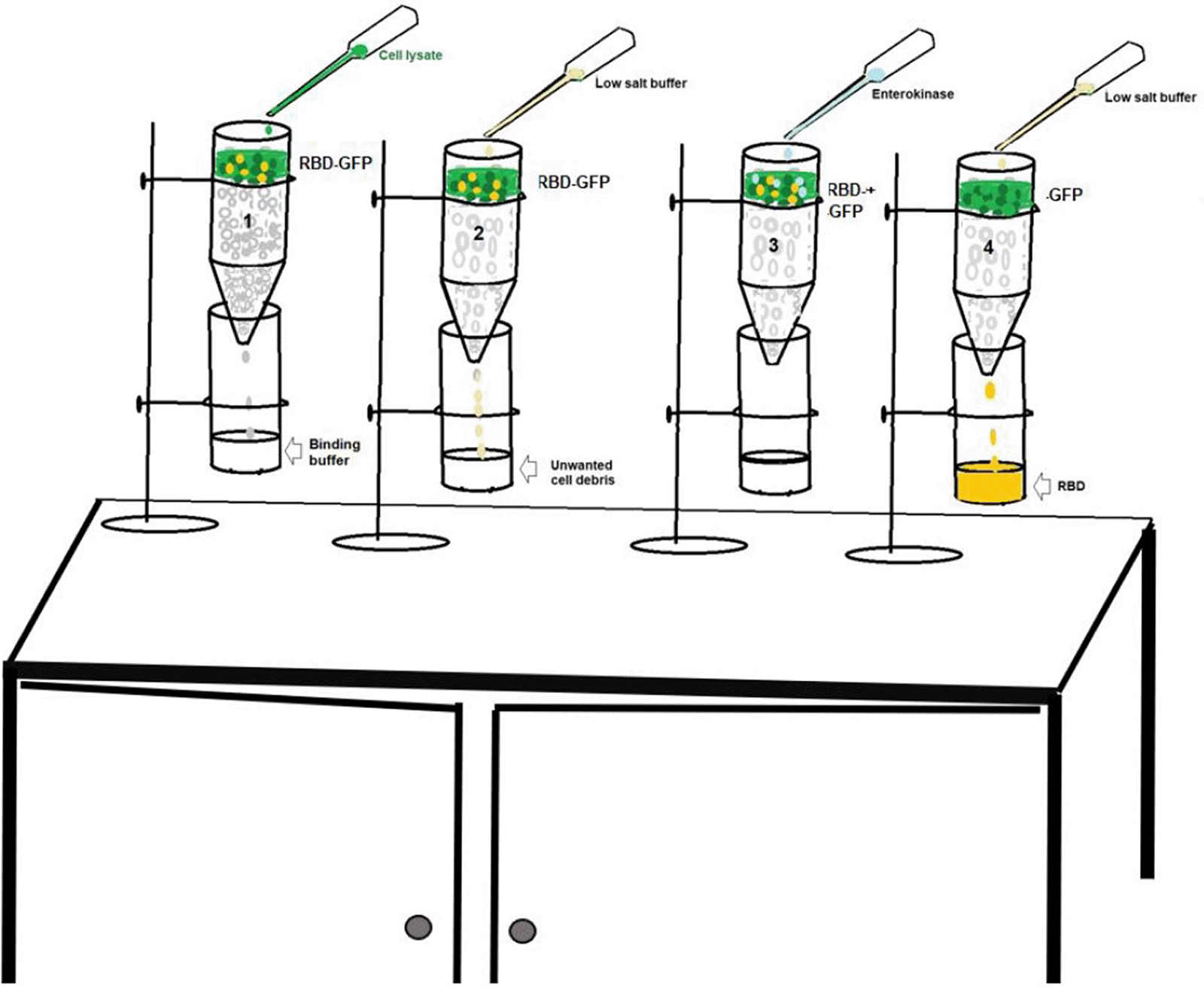 Cell lysate

Low salt buffer

Enterokinase

Low salt buffer

RBD-GFP

RBD-GFP

RBD-+ GFP

GFP

1

2

3

4

Binding buffer

Unwanted cell debris

RBD