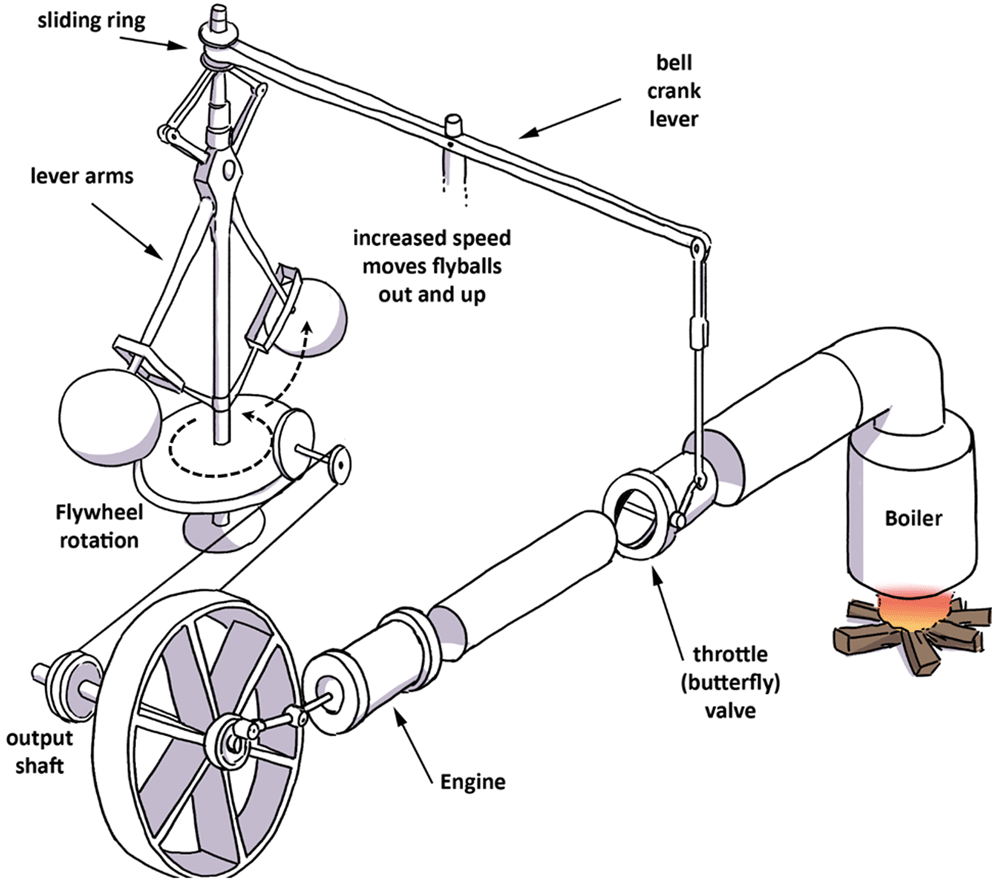 sliding ring

bell crank lever

lever arms

increased speed moves flyballs out and up

Flywheel rotation

Boiler

throttle (butterfly) valve

output shaft

Engine