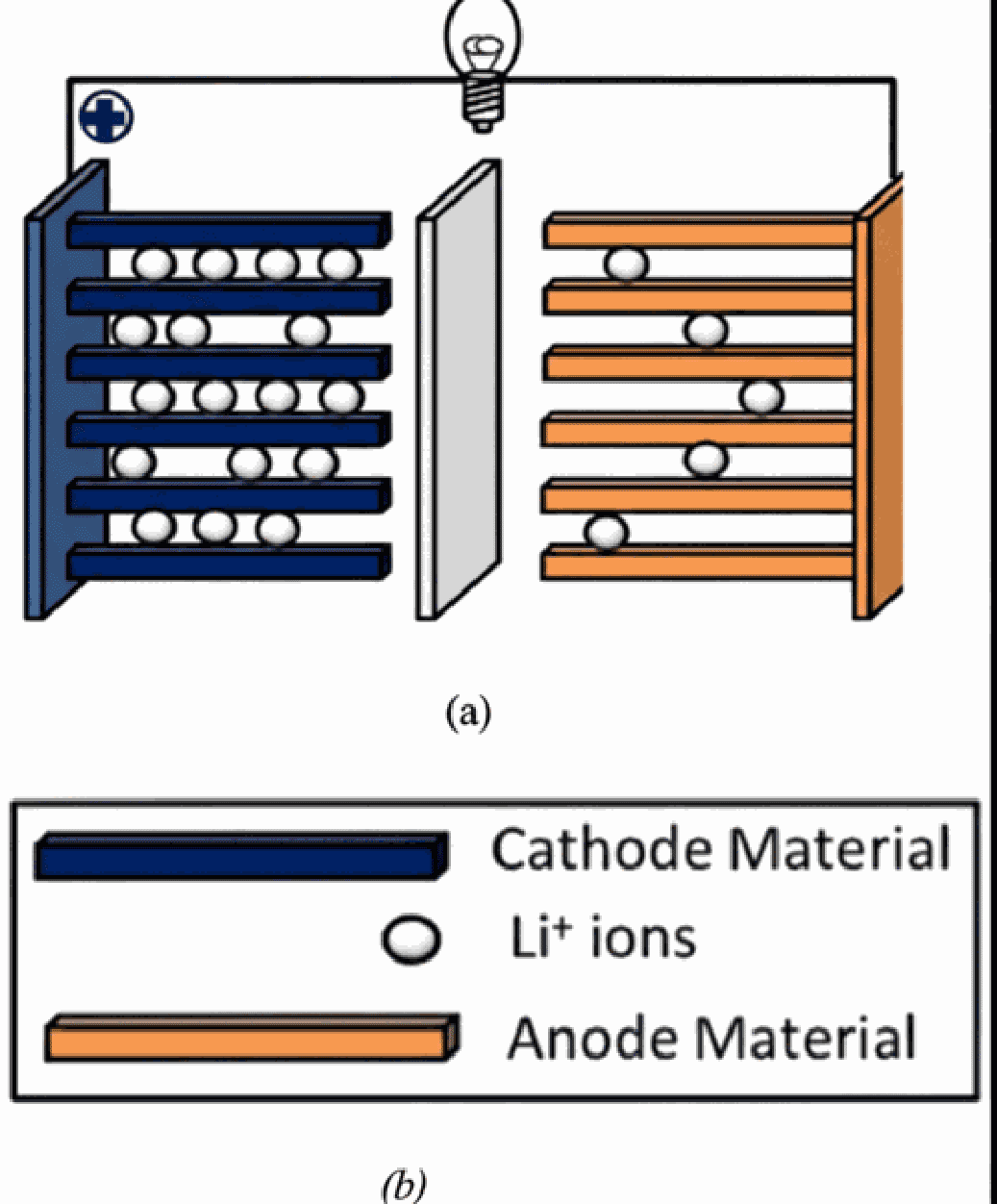 (a)

Cathode Material
$Li^+$ ions
Anode Material

(b)