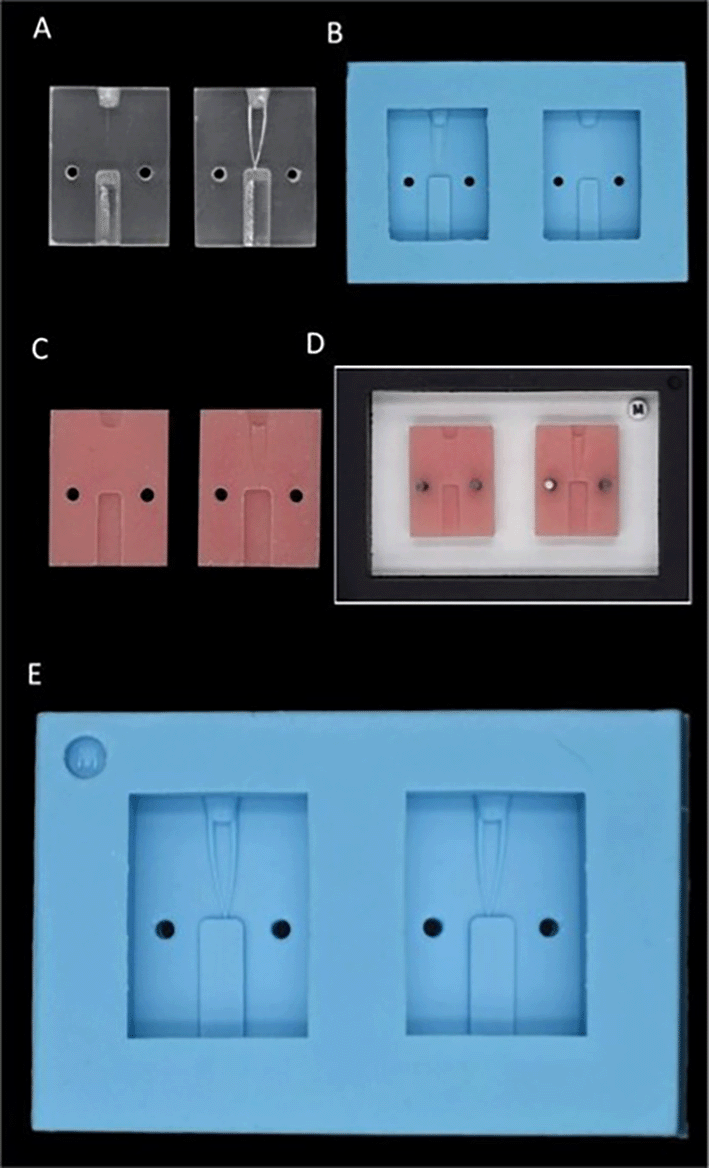 A
B
C
D
M
E
M