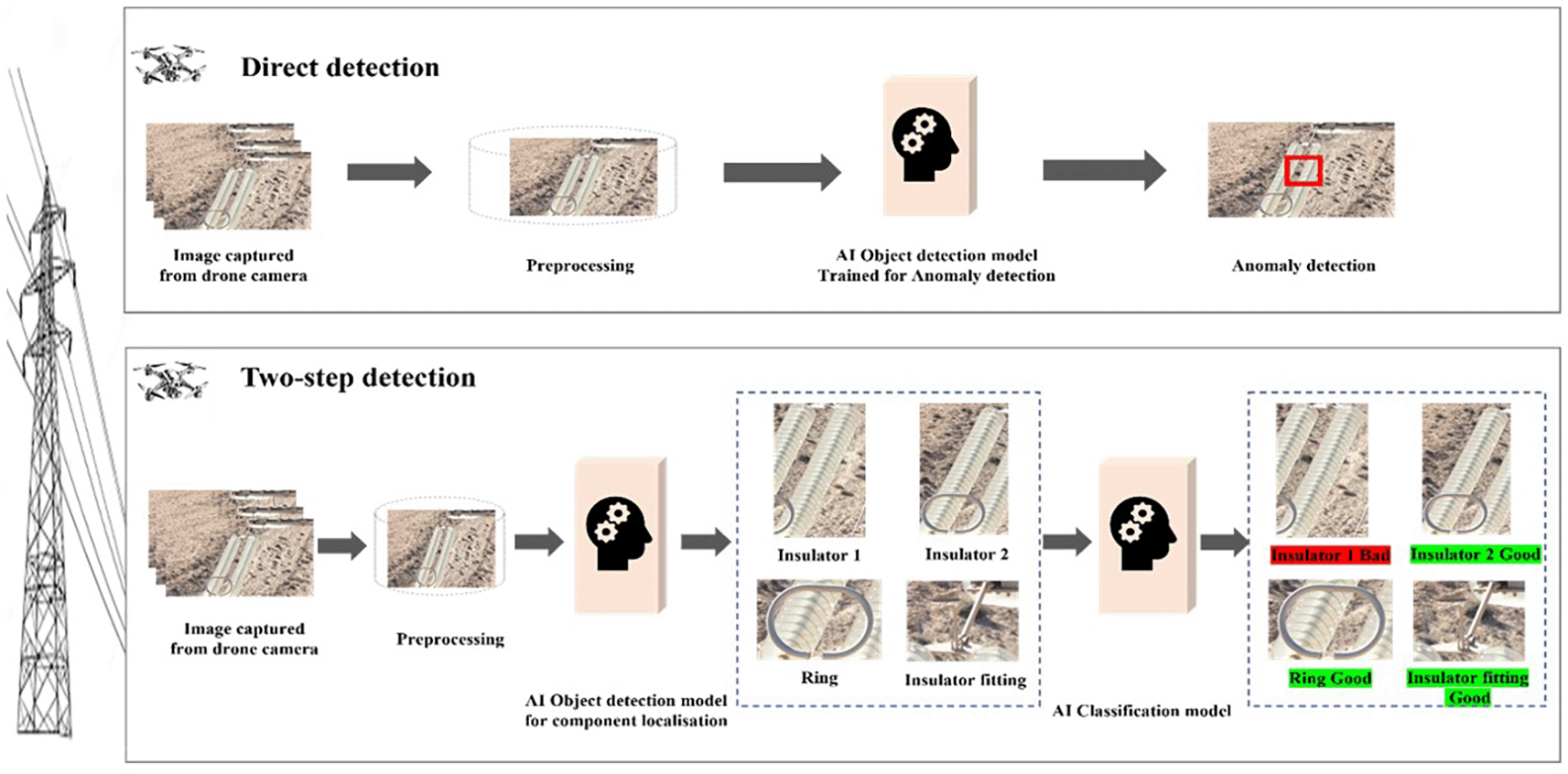 Direct detection

Image captured from drone camera

Preprocessing

AI Object detection model Trained for Anomaly detection

Anomaly detection

Two-step detection

Image captured from drone camera

Preprocessing

AI Object detection model for component localisation

Insulator 1

Insulator 2

Ring

Insulator fitting

AI Classification model

Insulator 1 Bad

Insulator 2 Good

Ring Good

Insulator fitting Good