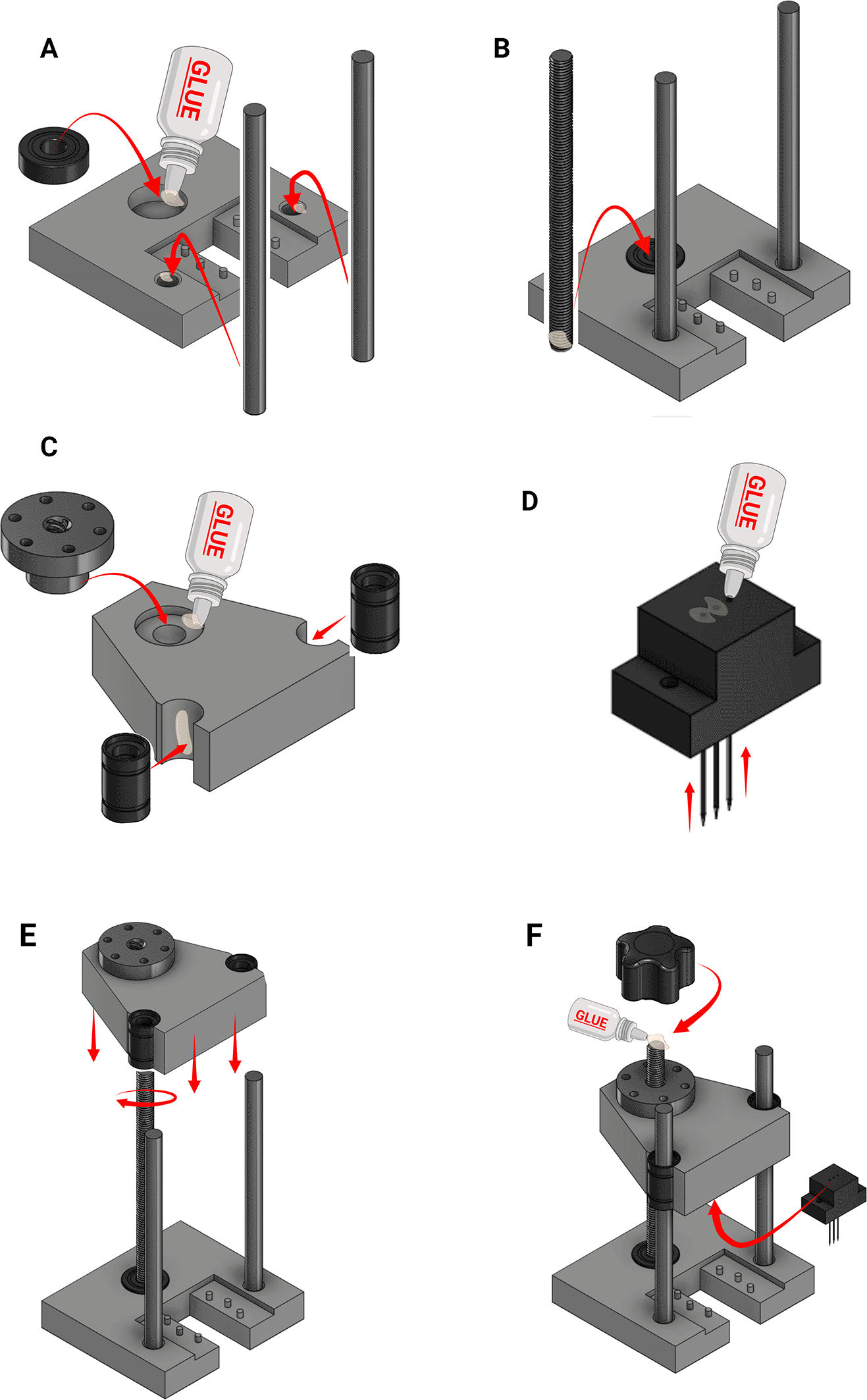 A

GLUE

B

C

GLUE

D

GLUE

E

F

GLUE