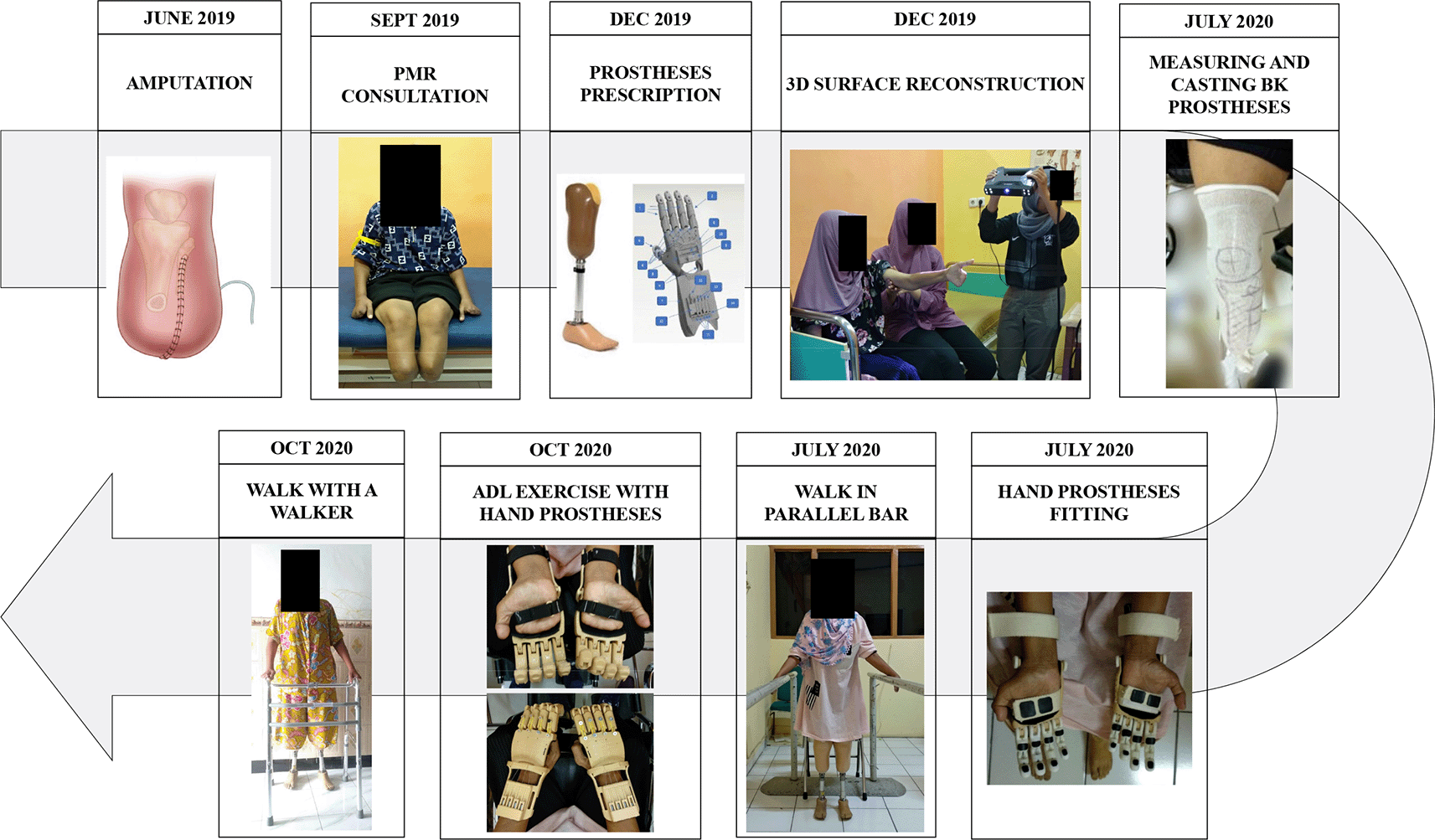 JUNE 2019

AMPUTATION

SEPT 2019

PMR CONSULTATION

DEC 2019

PROSTHESES PRESCRIPTION

DEC 2019

3D SURFACE RECONSTRUCTION

JULY 2020

MEASURING AND CASTING BK PROSTHESES

JULY 2020

HAND PROSTHESES FITTING

JULY 2020

WALK IN PARALLEL BAR

OCT 2020

ADL EXERCISE WITH HAND PROSTHESES

OCT 2020

WALK WITH A WALKER