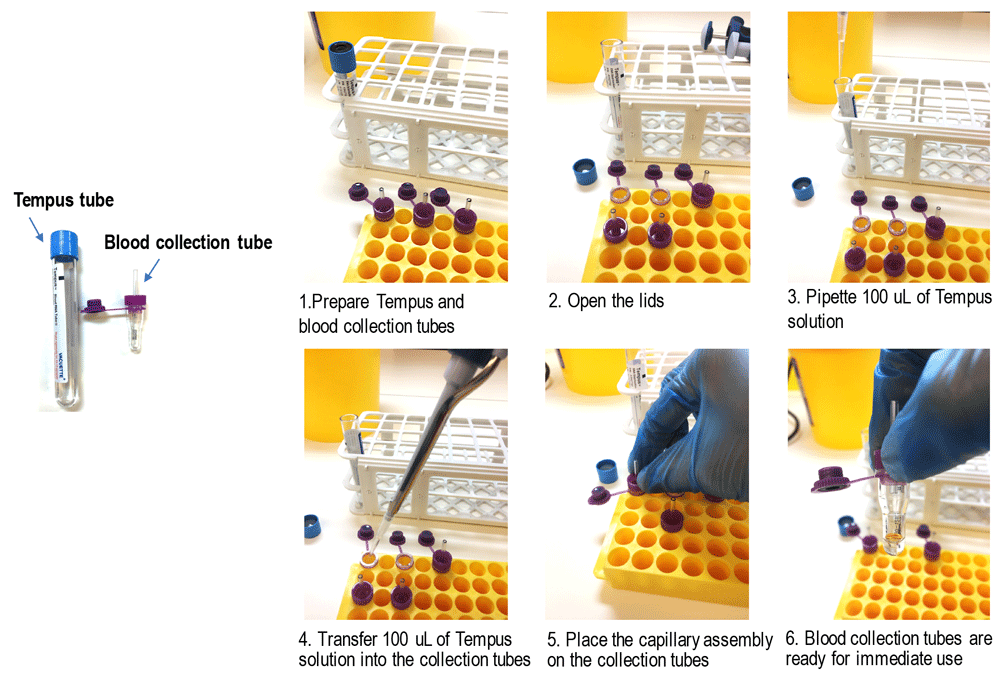 Tempus tube

Blood collection tube

1.Prepare Tempus and blood collection tubes

2. Open the lids

3. Pipette 100 uL of Tempus solution

4. Transfer 100 uL of Tempus solution into the collection tubes

5. Place the capillary assembly on the collection tubes

6. Blood collection tubes are ready for immediate use